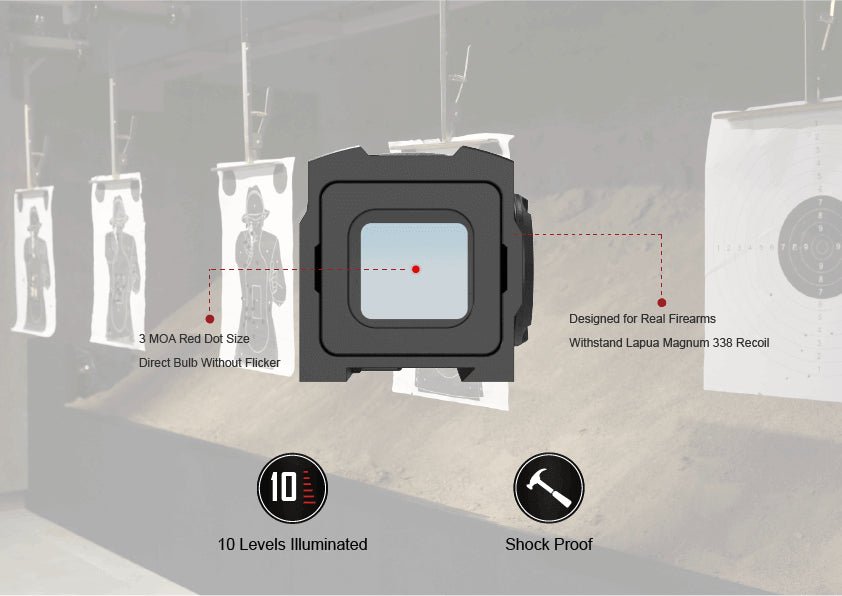 3 MOA Red Dot Size
Direct Bulb Without Flicker

Designed for Real Firearms
Withstand Lapua Magnum 338 Recoil

10

10 Levels Illuminated

Shock Proof